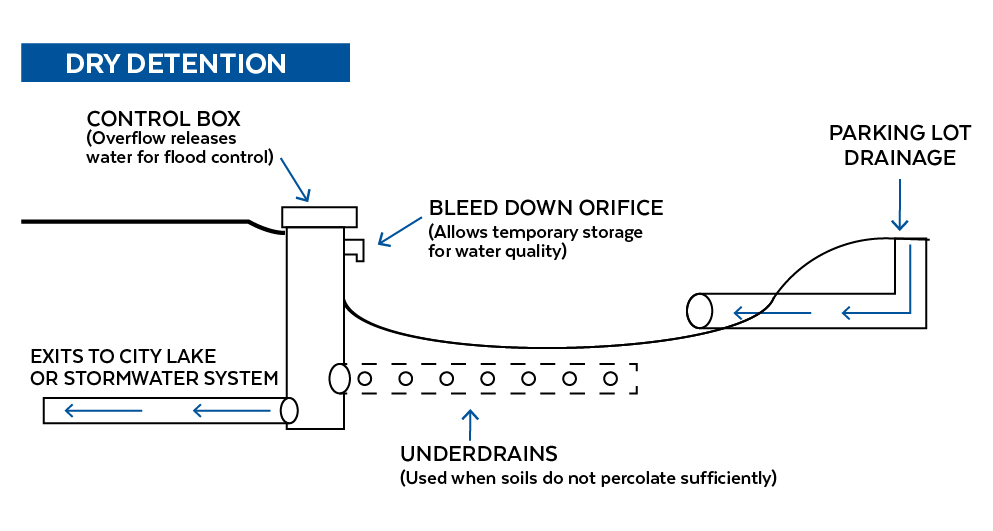 DRY DETENTION

CONTROL BOX
(Overflow releases water for flood control)

PARKING LOT DRAINAGE

BLEED DOWN ORIFICE
(Allows temporary storage for water quality)

EXITS TO CITY LAKE OR STORMWATER SYSTEM

UNDERDRAINS
(Used when soils do not percolate sufficiently)